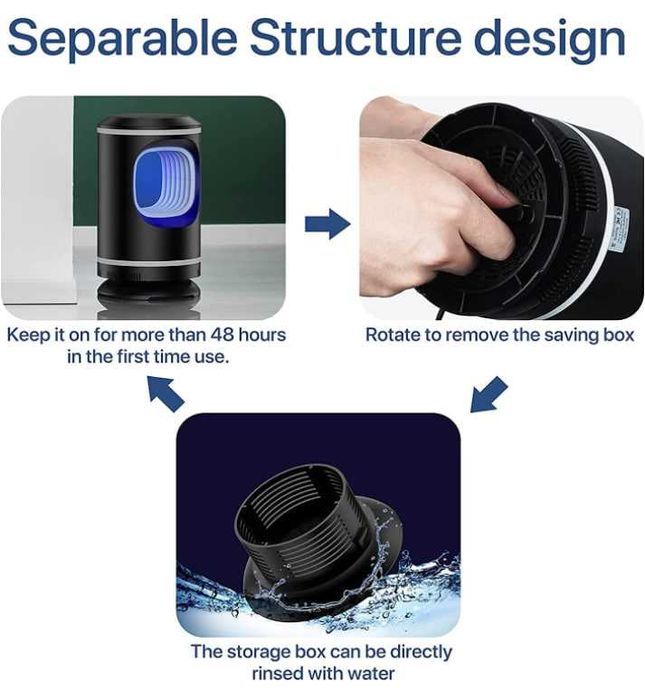 Separable Structure design

Keep it on for more than 48 hours in the first time use.

Rotate to remove the saving box

The storage box can be directly rinsed with water