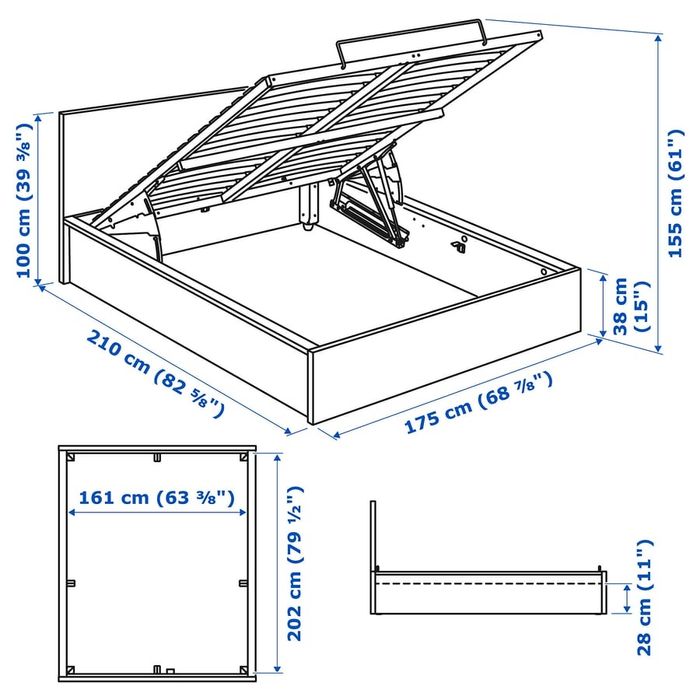 100 cm (39 ⅜")

155 cm (61")

38 cm (15")

210 cm (82 ⅝")

175 cm (68 ⅞")

161 cm (63 ⅜")

202 cm (79 ½")

28 cm (11")