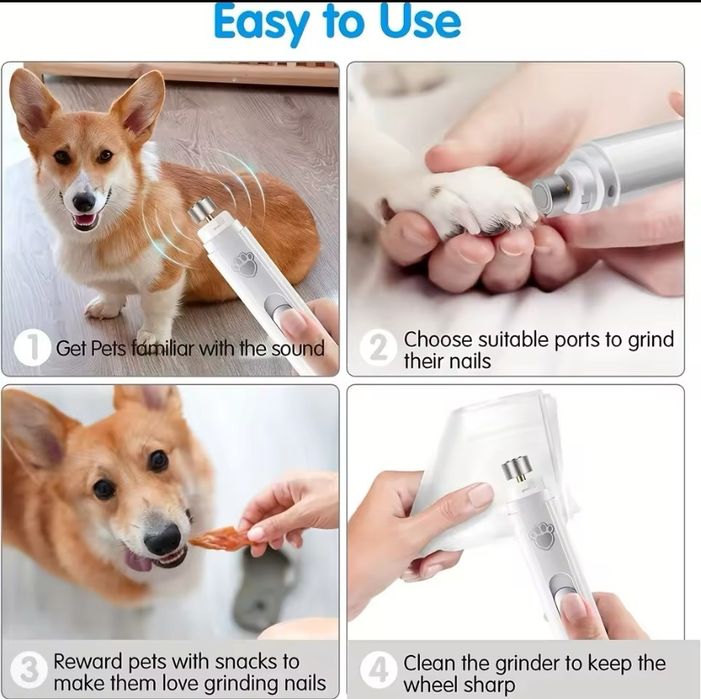 Easy to Use

1 Get Pets familiar with the sound

2 Choose suitable ports to grind their nails

3 Reward pets with snacks to make them love grinding nails

4 Clean the grinder to keep the wheel sharp