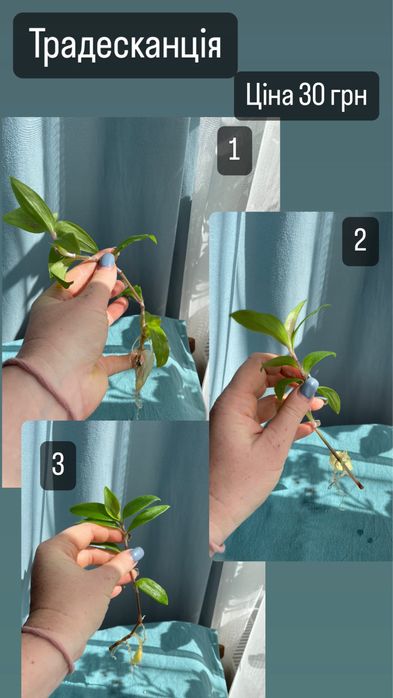 Традесканція

Ціна 30 грн

1

2

3