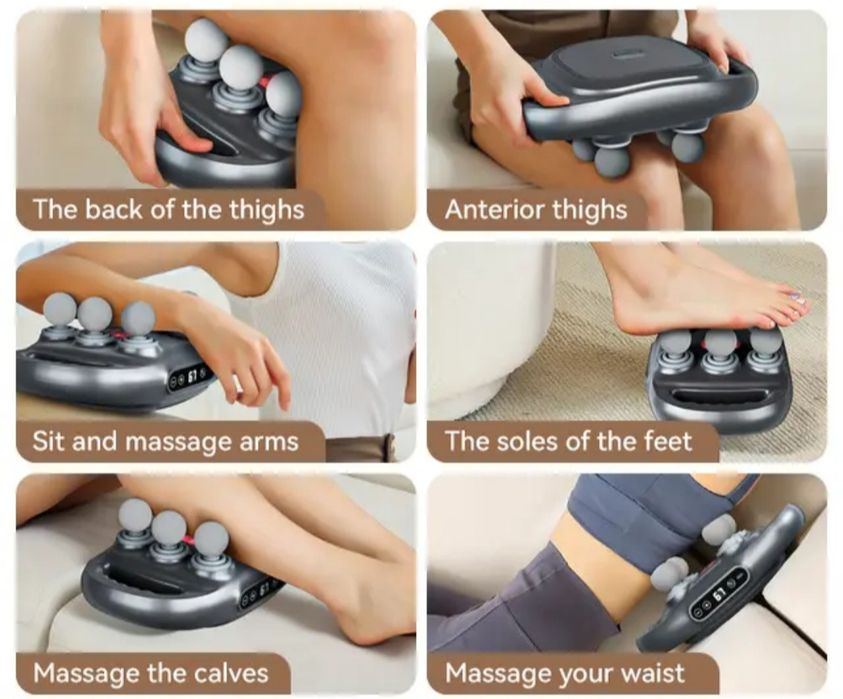 The back of the thighs

Anterior thighs

Sit and massage arms

The soles of the feet

Massage the calves

Massage your waist