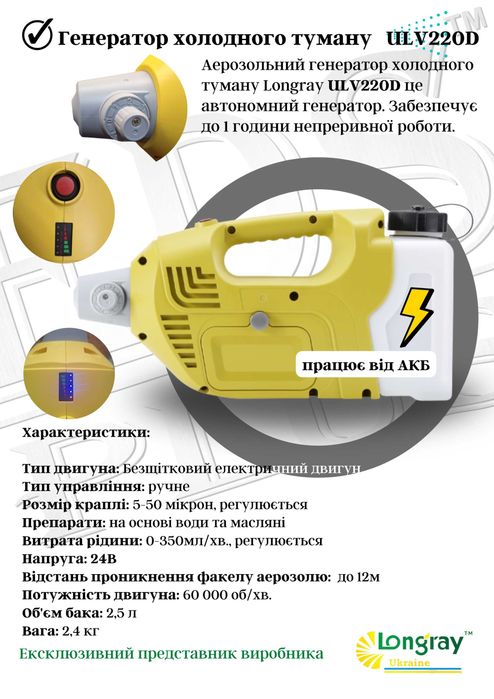 Генератор холодного туману ULV220D

Аерозольний генератор холодного туману Longray ULV220D це автономний генератор. Забезпечує до 1 години непреривної роботи.

працює від АКБ

Характеристики:

Тип двигуна: Безщітковий електричний двигун
Тип управління: ручне
Розмір краплі: 5-50 мікрон, регулюється
Препарати: на основі води та масляні
Витрата рідини: 0-350мл/хв., регулюється
Напруга: 24В
Відстань проникнення факелу аерозолю: до 12м
Потужність двигуна: 60 000 об/хв.
Об'єм бака: 2,5 л
Вага: 2,4 кг

Ексклюзивний представник виробника

Longray™ Ukraine