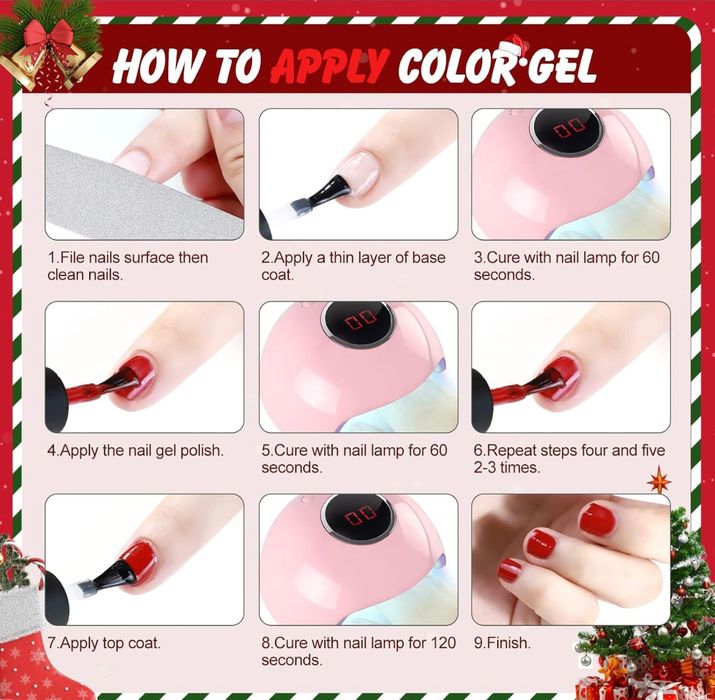 HOW TO APPLY COLOR GEL

00

1.File nails surface then clean nails.

2.Apply a thin layer of base coat.

3.Cure with nail lamp for 60 seconds.

00

4.Apply the nail gel polish.

5.Cure with nail lamp for 60 seconds.

6.Repeat steps four and five 2-3 times.

00

7.Apply top coat.

8.Cure with nail lamp for 120 seconds.

9.Finish.