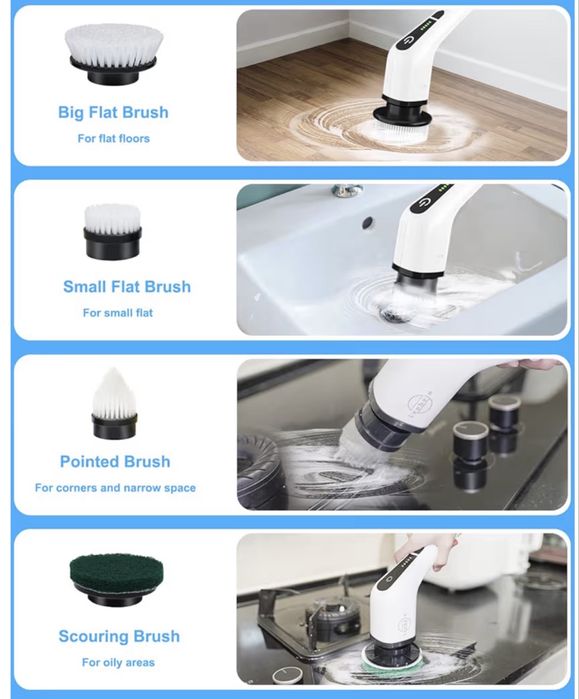 Big Flat Brush
For flat floors

Small Flat Brush
For small flat

Pointed Brush
For corners and narrow space

Scouring Brush
For oily areas