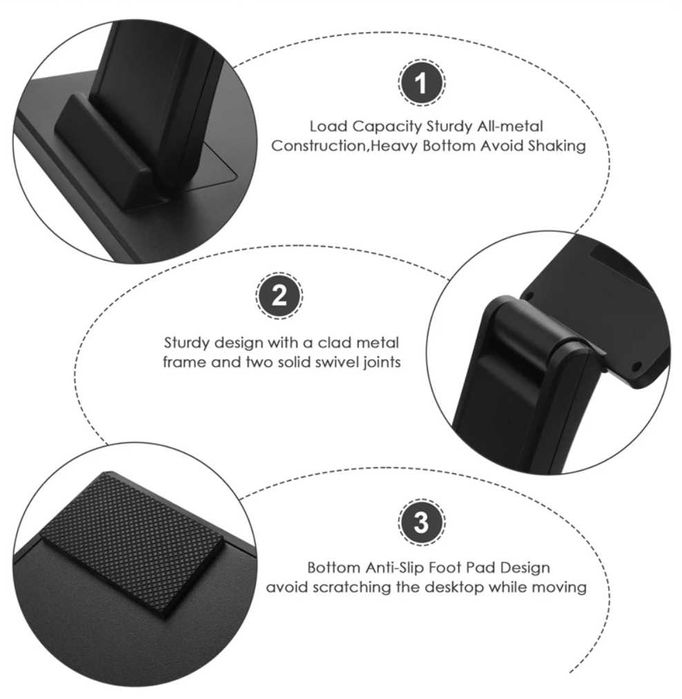 1

Load Capacity Sturdy All-metal Construction,Heavy Bottom Avoid Shaking

2

Sturdy design with a clad metal frame and two solid swivel joints

3

Bottom Anti-Slip Foot Pad Design avoid scratching the desktop while moving