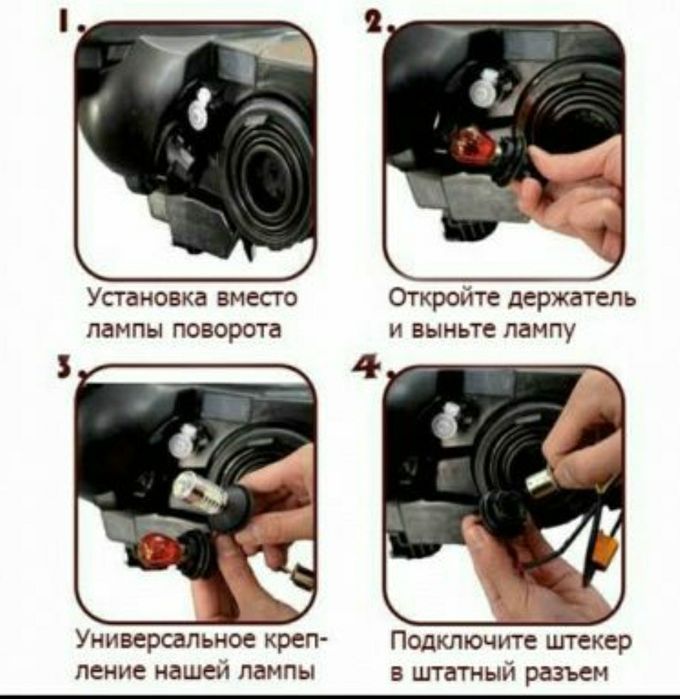 1.

Установка вместо лампы поворота

2.

Откройте держатель и выньте лампу

3.

Универсальное крепление нашей лампы

4.

Подключите штекер в штатный разъем