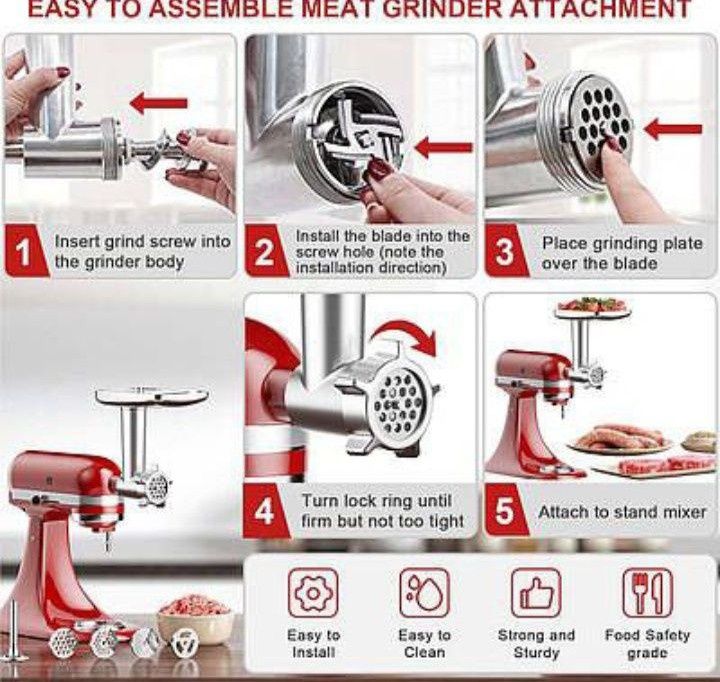 EASY TO ASSEMBLE MEAT GRINDER ATTACHMENT

1 Insert grind screw into the grinder body

2 Install the blade into the screw hole (note the installation direction)

3 Place grinding plate over the blade

4 Turn lock ring until firm but not too tight

5 Attach to stand mixer

Easy to Install

Easy to Clean

Strong and Sturdy

Food Safety grade