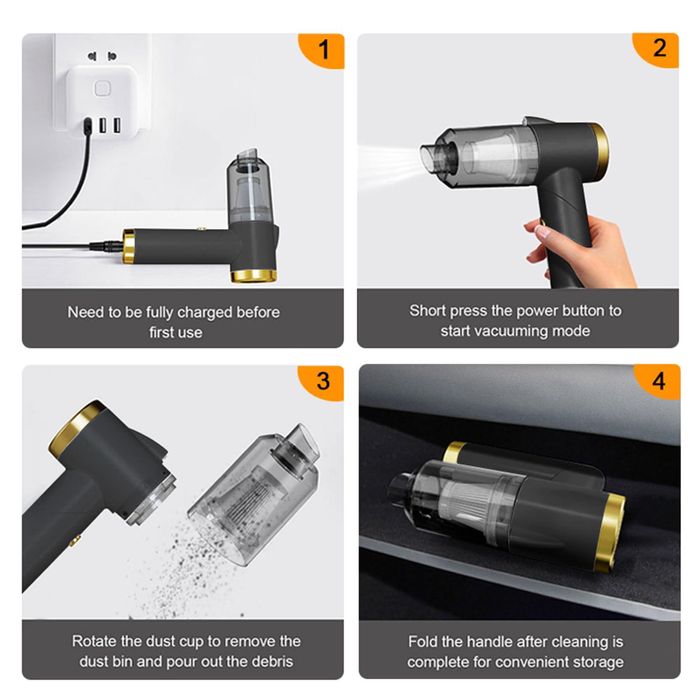 1

Need to be fully charged before first use

2

Short press the power button to start vacuuming mode

3

Rotate the dust cup to remove the dust bin and pour out the debris

4

Fold the handle after cleaning is complete for convenient storage