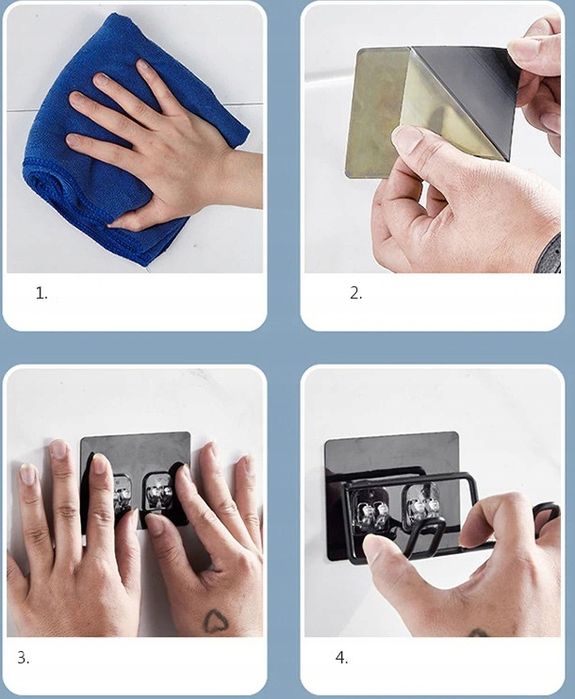 1.

2.

3.

4.