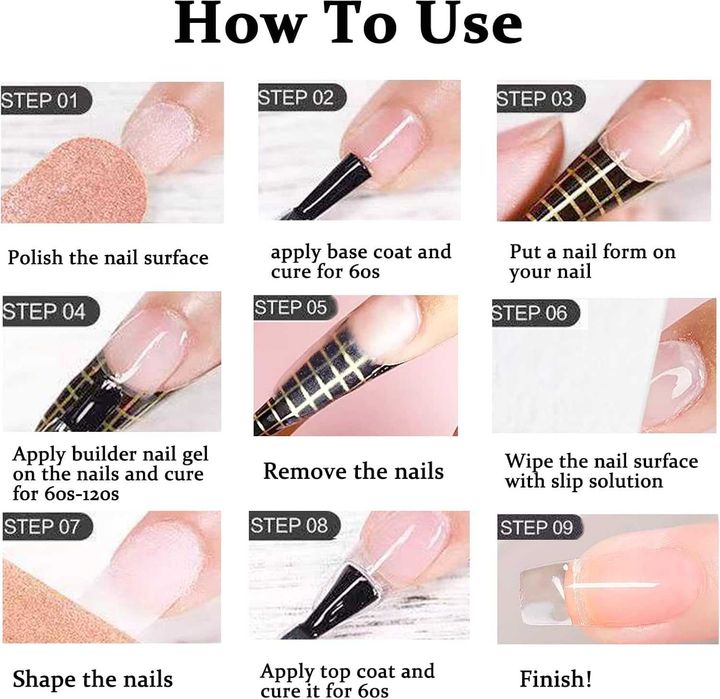 How To Use

STEP 01

Polish the nail surface

STEP 02

apply base coat and cure for 60s

STEP 03

Put a nail form on your nail

STEP 04

Apply builder nail gel on the nails and cure for 60s-120s

STEP 05

Remove the nails

STEP 06

Wipe the nail surface with slip solution

STEP 07

Shape the nails

STEP 08

Apply top coat and cure it for 60s

STEP 09

Finish!