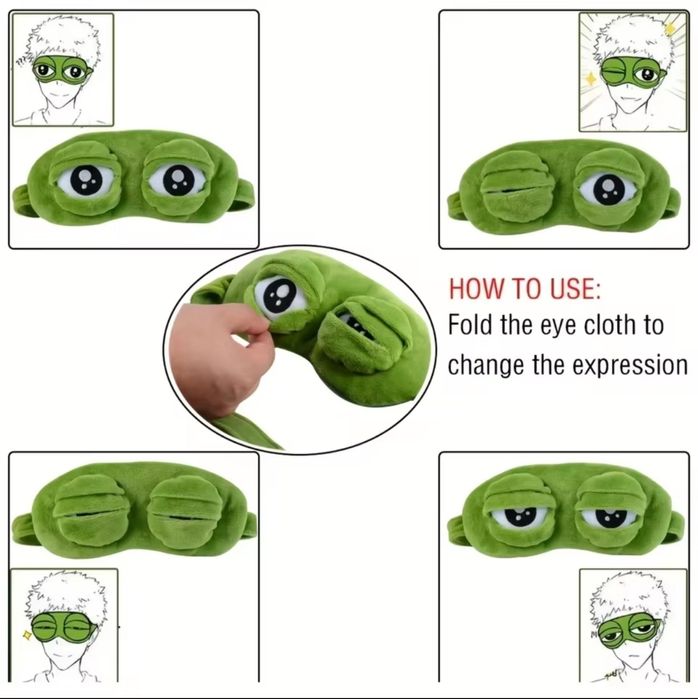 HOW TO USE:
Fold the eye cloth to change the expression