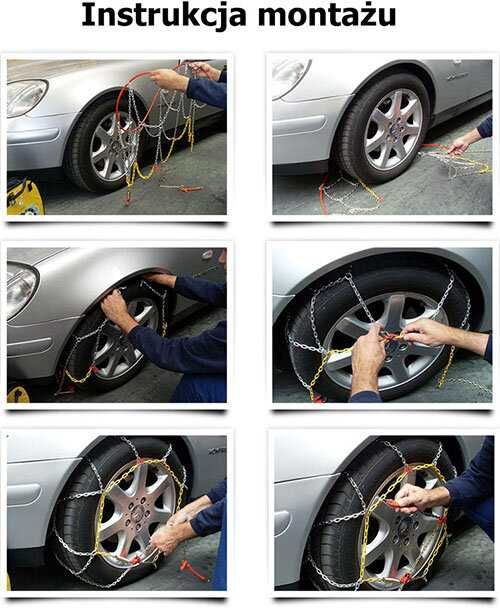 Instrukcja montażu