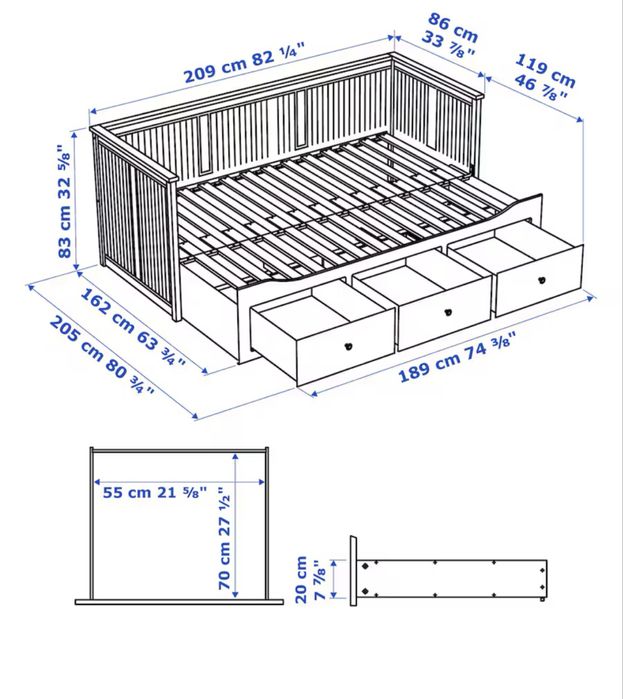 209 cm 82 ¼"

86 cm
33 ⅞"

119 cm
46 ⅞"

83 cm 32 ⅝"

162 cm 63 ¾"

205 cm 80 ¾"

189 cm 74 ⅜"

55 cm 21 ⅝"

70 cm 27 ½"

20 cm
7 ⅞"