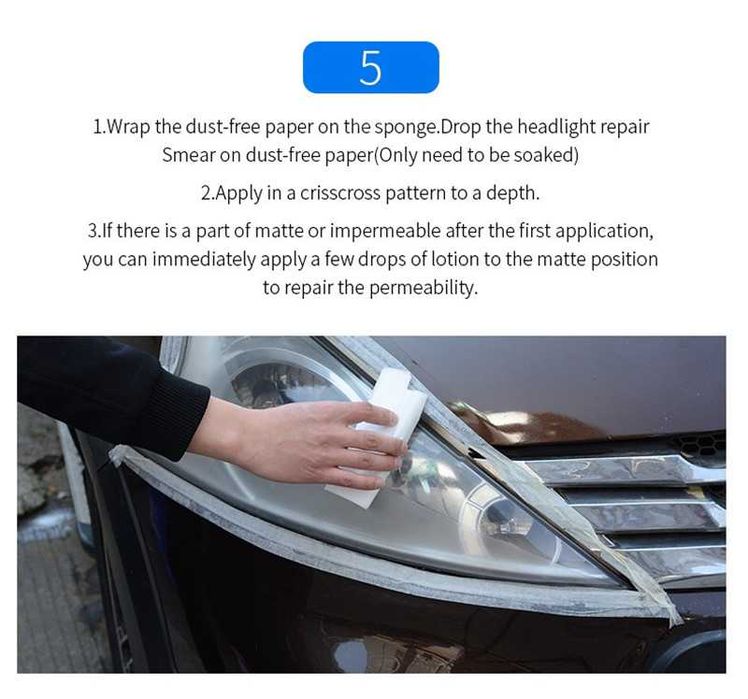 5

1.Wrap the dust-free paper on the sponge.Drop the headlight repair Smear on dust-free paper(Only need to be soaked)

2.Apply in a crisscross pattern to a depth.

3.If there is a part of matte or impermeable after the first application, you can immediately apply a few drops of lotion to the matte position to repair the permeability.