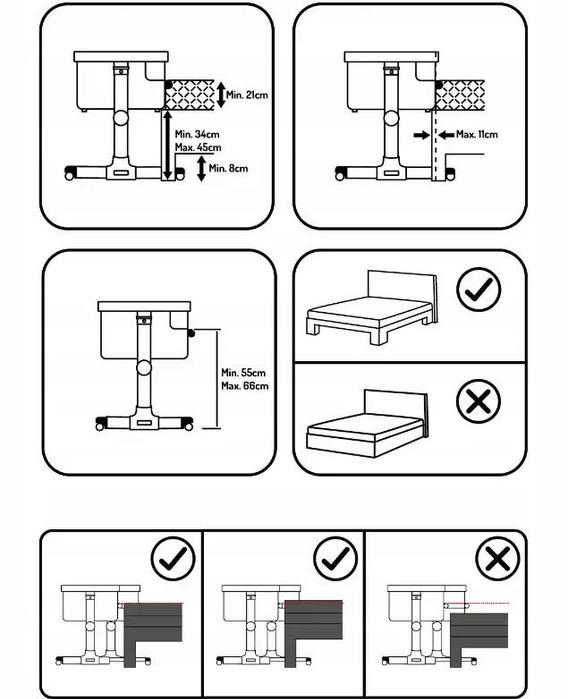 Min. 21cm
Min. 34cm
Max. 45cm
Min. 8cm

Max. 11cm

Min. 55cm
Max. 66cm