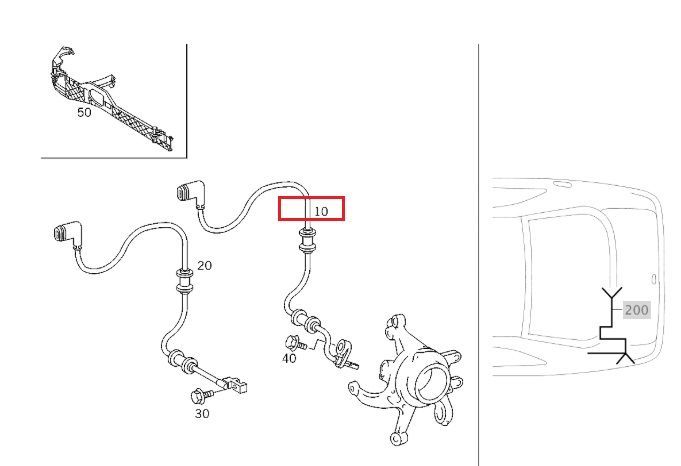 50

10

20

40

30

200