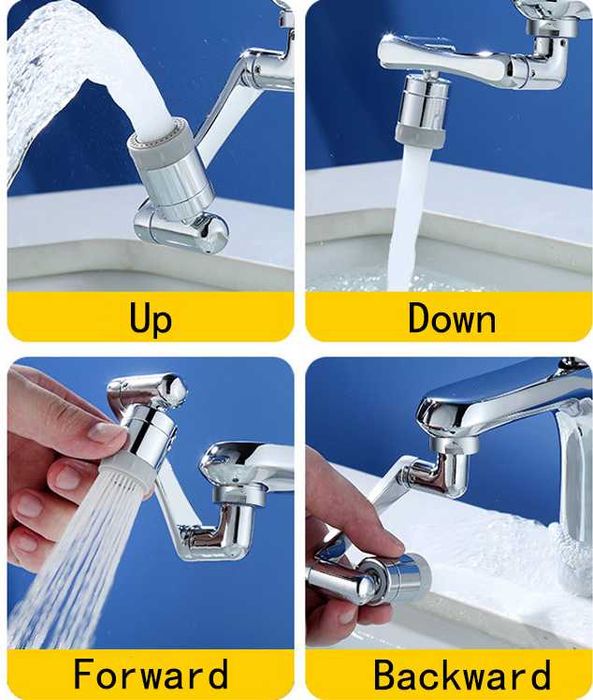 Up

Down

Forward

Backward