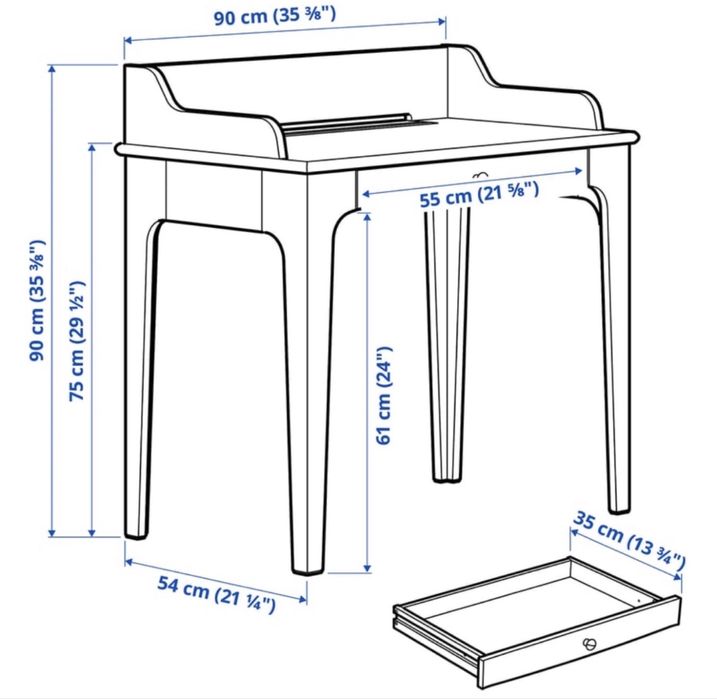 90 cm (35 ⅜")

90 cm (35 ⅜")

75 cm (29 ½")

55 cm (21 ⅝")

61 cm (24")

54 cm (21 ¼")

35 cm (13 ¾")