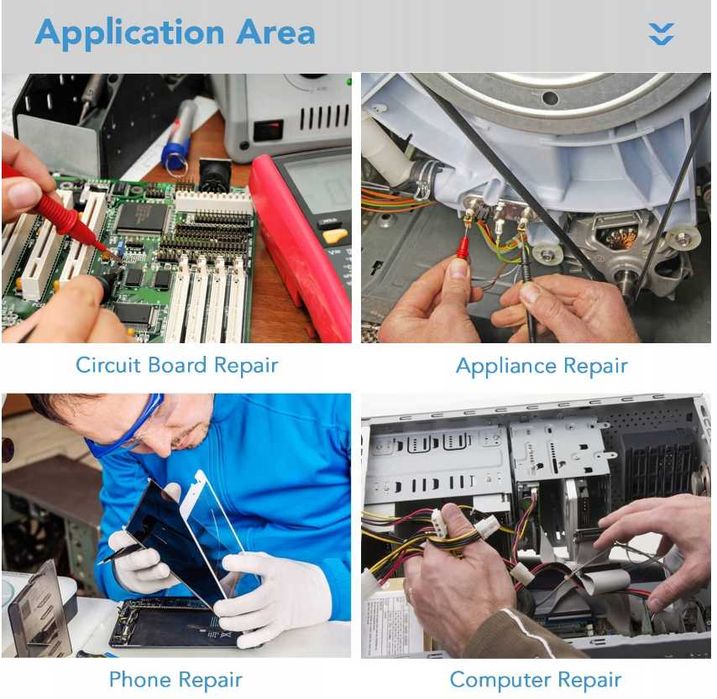 Application Area

Circuit Board Repair

Appliance Repair

Phone Repair

Computer Repair