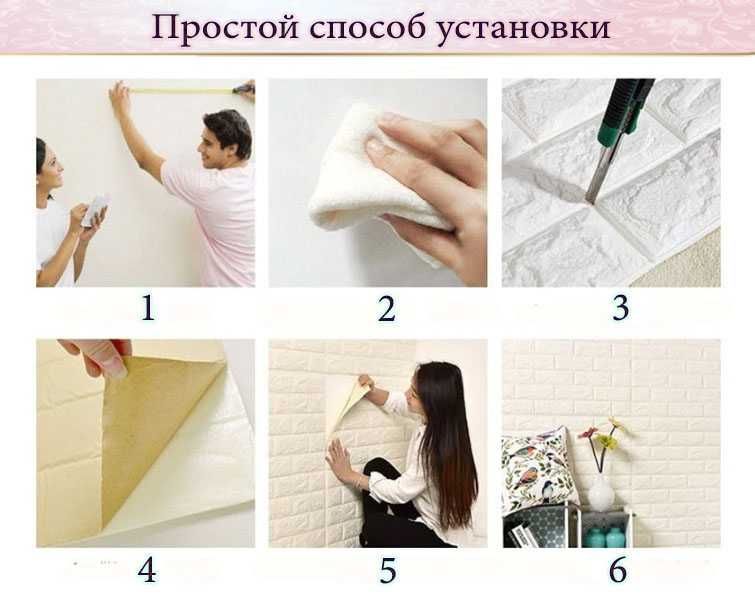 Простой способ установки

1

2

3

4

5

6