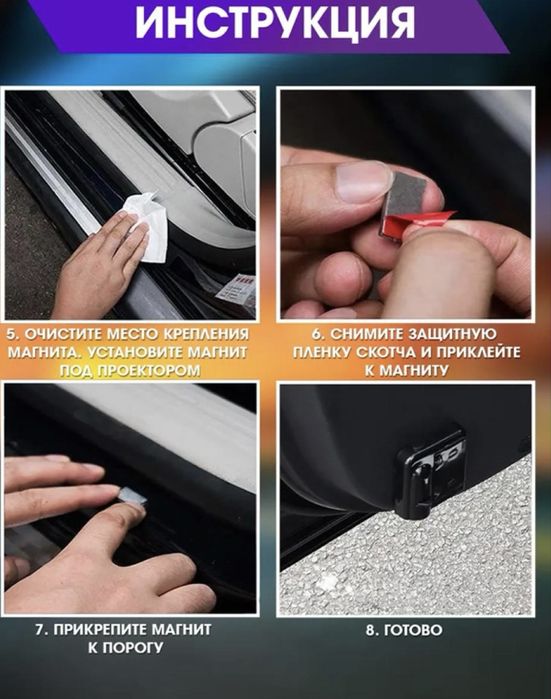 ИНСТРУКЦИЯ

5. ОЧИСТИТЕ МЕСТО КРЕПЛЕНИЯ МАГНИТА. УСТАНОВИТЕ МАГНИТ ПОД ПРОЕКТОРОМ

6. СНИМИТЕ ЗАЩИТНУЮ ПЛЕНКУ СКОТЧА И ПРИКЛЕЙТЕ К МАГНИТУ

7. ПРИКРЕПИТЕ МАГНИТ К ПОРОГУ

8. ГОТОВО