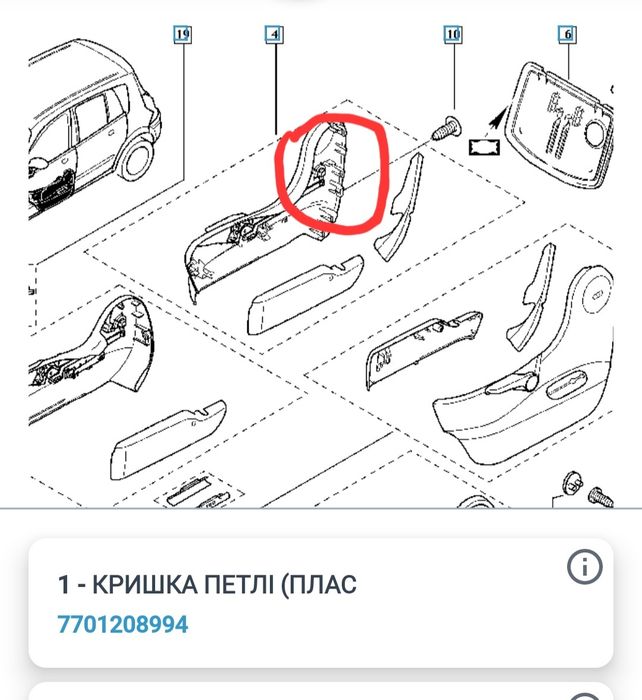 19

4

10

6

1 - КРИШКА ПЕТЛІ (ПЛАС

7701208994