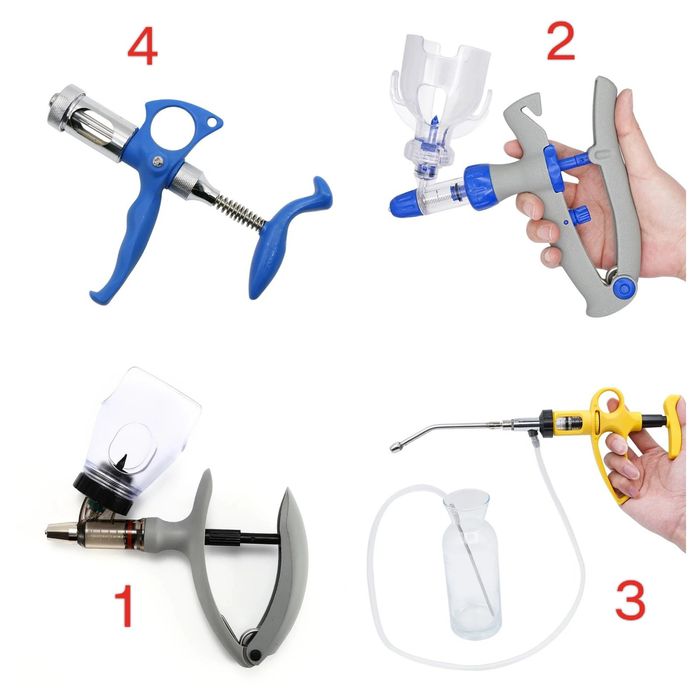 4

2

1

3