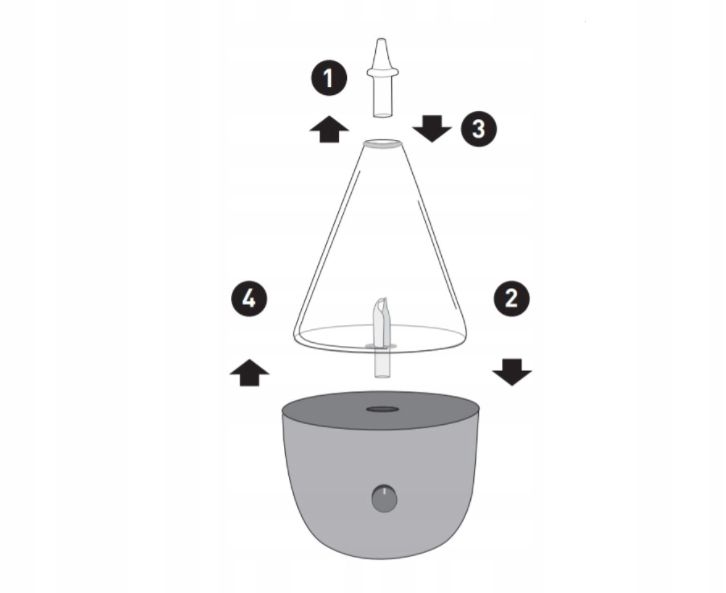 1
3
4
2