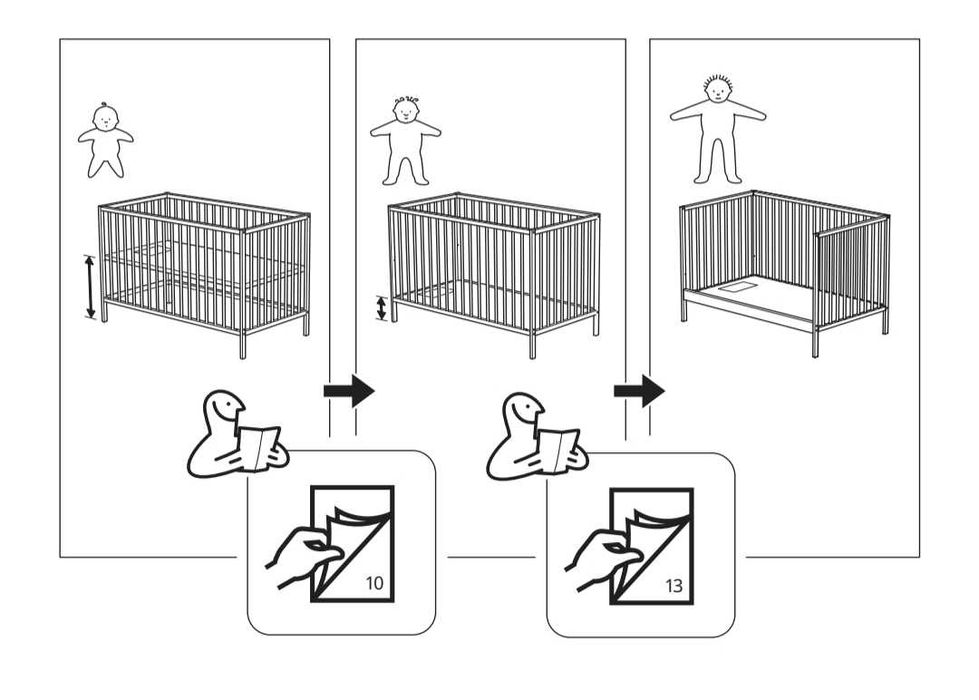 10

13