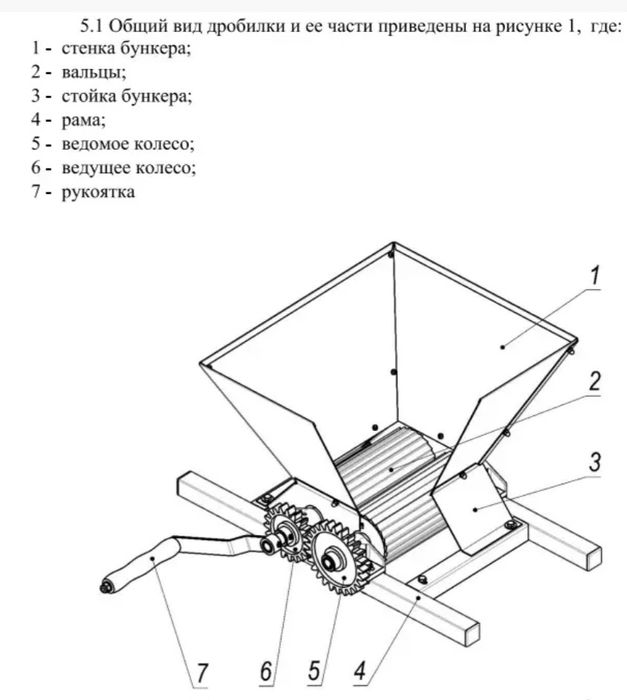 5.1 Общий вид дробилки и ее части приведены на рисунке 1, где:
1 - стенка бункера;
2 - вальцы;
3 - стойка бункера;
4 - рама;
5 - ведомое колесо;
6 - ведущее колесо;
7 - рукоятка

1
2
3
7
6
5
4