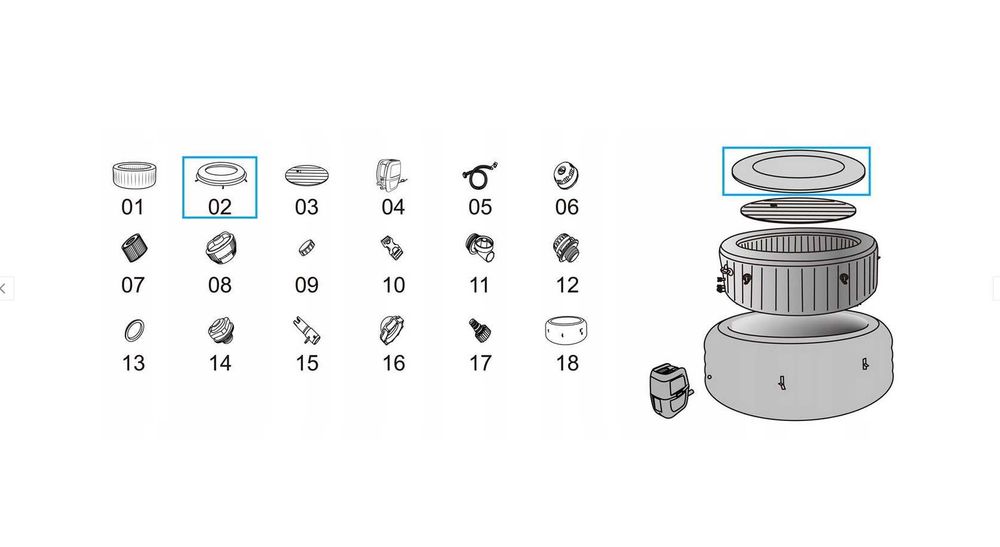 01 02 03 04 05 06
07 08 09 10 11 12
13 14 15 16 17 18