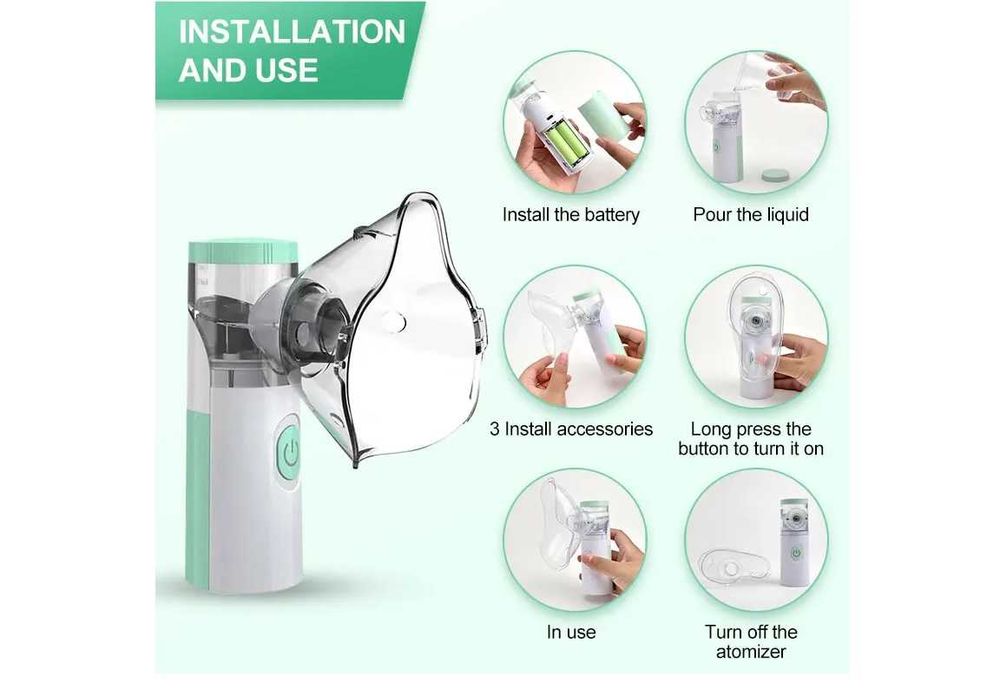 INSTALLATION AND USE

Install the battery

Pour the liquid

3 Install accessories

Long press the button to turn it on

In use

Turn off the atomizer