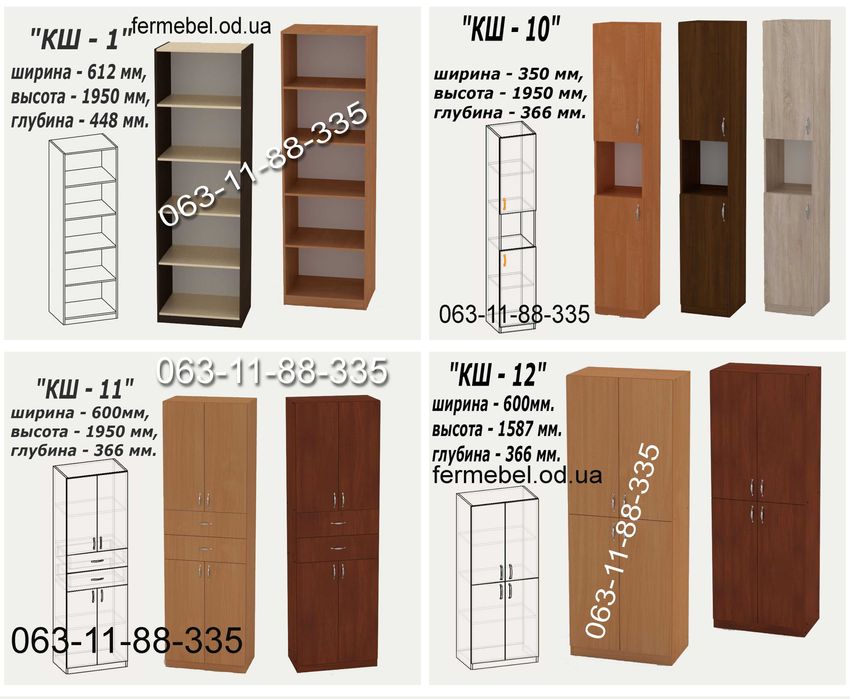 "КШ - 1" fermebel.od.ua
ширина - 612 мм,
высота - 1950 мм,
глубина - 448 мм.

063-11-88-335

"КШ - 10"
ширина - 350 мм,
высота - 1950 мм,
глубина - 366 мм.

063-11-88-335

063-11-88-335

"КШ - 11"
ширина - 600мм,
высота - 1950 мм,
глубина - 366 мм.

063-11-88-335

"КШ - 12"
ширина - 600мм.
высота - 1587 мм.
глубина - 366 мм.
fermebel.od.ua

063-11-88-335