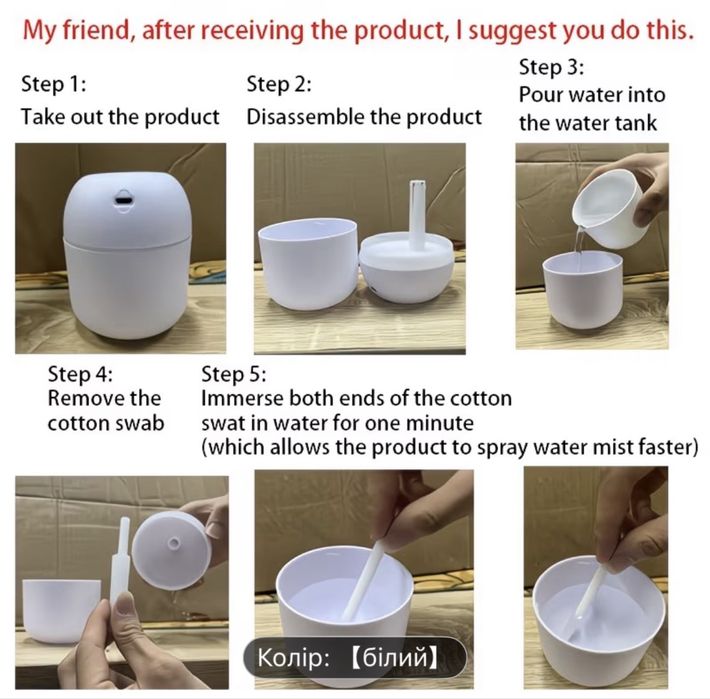 My friend, after receiving the product, I suggest you do this.

Step 1:
Take out the product

Step 2:
Disassemble the product

Step 3:
Pour water into the water tank

Step 4:
Remove the cotton swab

Step 5:
Immerse both ends of the cotton swat in water for one minute (which allows the product to spray water mist faster)

Колір: 【білий】