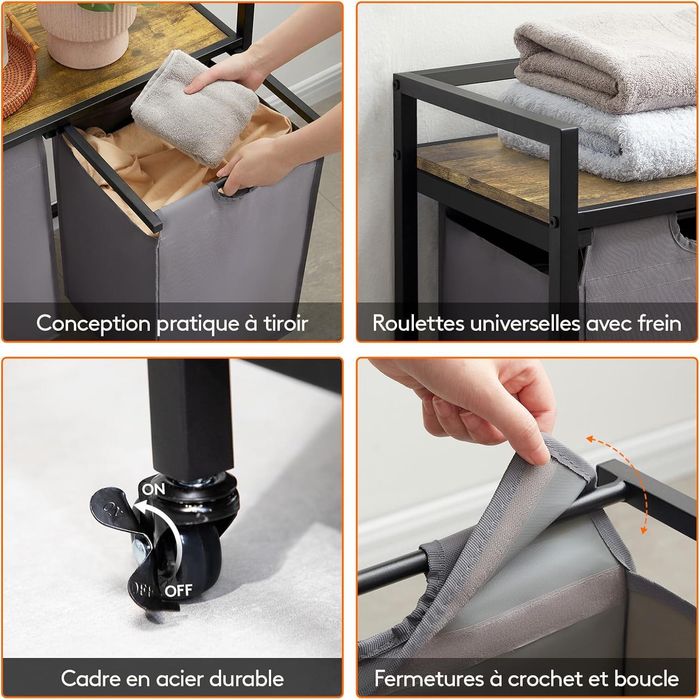 Conception pratique à tiroir

Roulettes universelles avec frein

ON
OFF

Cadre en acier durable

Fermetures à crochet et boucle