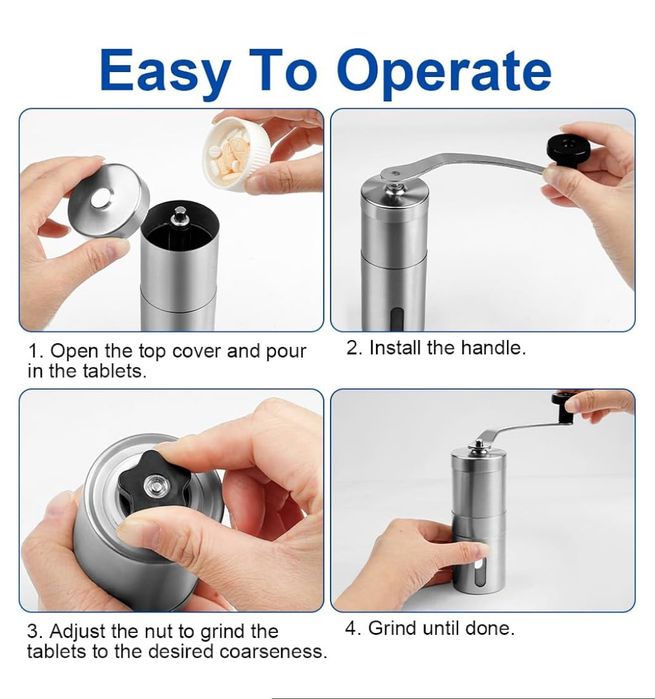 Easy To Operate

1. Open the top cover and pour in the tablets.

2. Install the handle.

3. Adjust the nut to grind the tablets to the desired coarseness.

4. Grind until done.