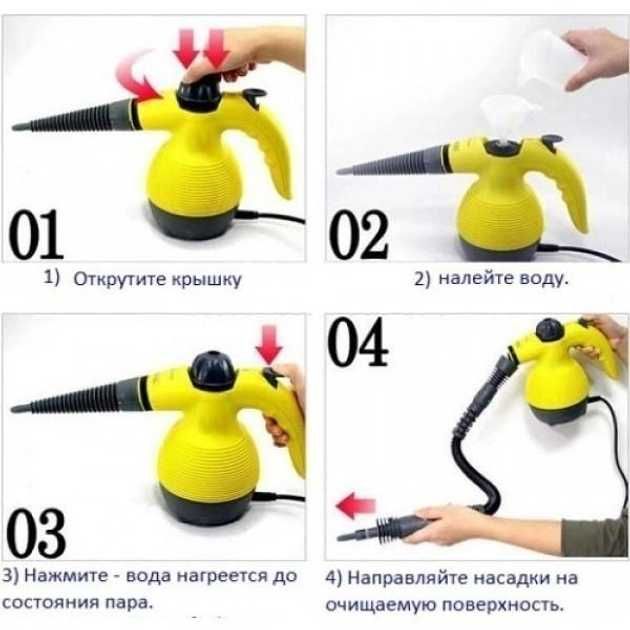 01

1) Открутите крышку

02

2) налейте воду.

03

3) Нажмите - вода нагреется до состояния пара.

04

4) Направляйте насадки на очищаемую поверхность.