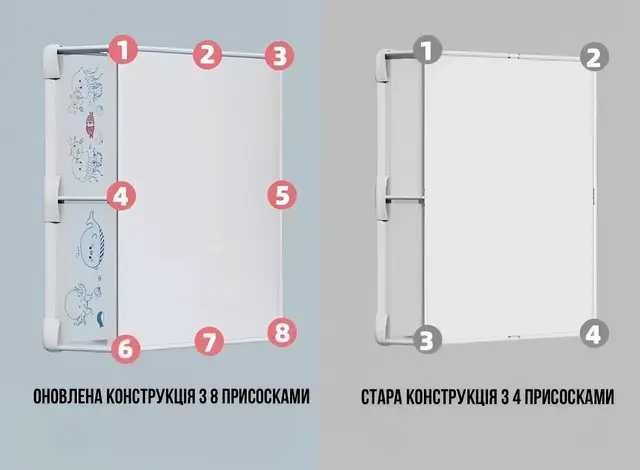 1 2 3
4 5
6 7 8

ОНОВЛЕНА КОНСТРУКЦІЯ З 8 ПРИСОСКАМИ

1 2
3 4

СТАРА КОНСТРУКЦІЯ З 4 ПРИСОСКАМИ