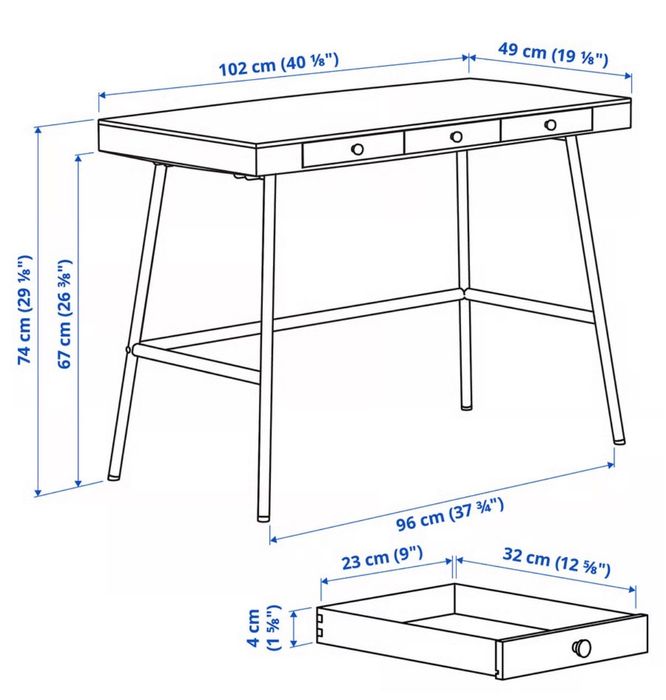 102 cm (40 ⅛")
49 cm (19 ⅛")
74 cm (29 ⅛")
67 cm (26 ⅜")
96 cm (37 ¾")
23 cm (9")
32 cm (12 ⅝")
4 cm (1 ⅝")