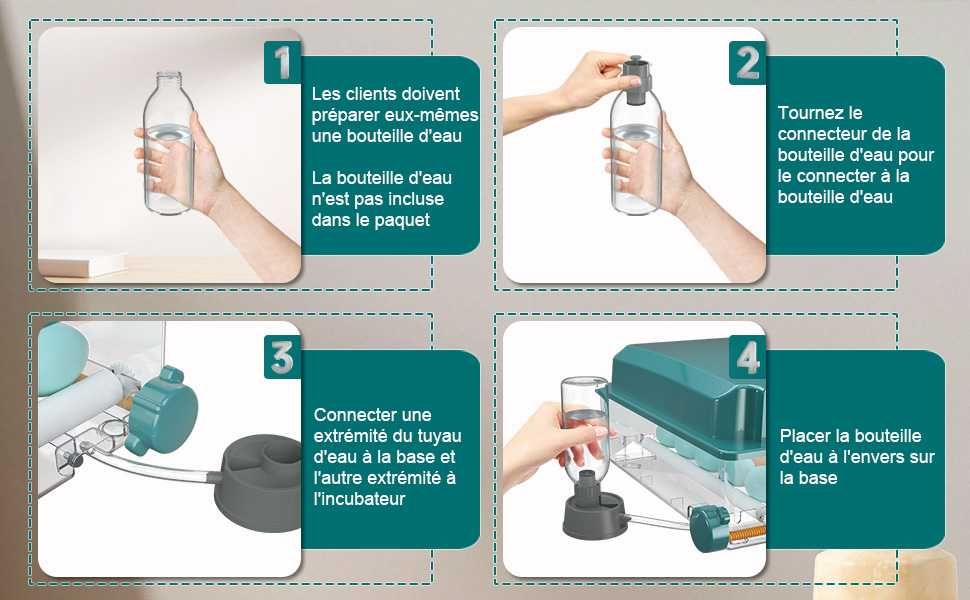 1

Les clients doivent préparer eux-mêmes une bouteille d'eau

La bouteille d'eau n'est pas incluse dans le paquet

2

Tournez le connecteur de la bouteille d'eau pour le connecter à la bouteille d'eau

3

Connecter une extrémité du tuyau d'eau à la base et l'autre extrémité à l'incubateur

4

Placer la bouteille d'eau à l'envers sur la base