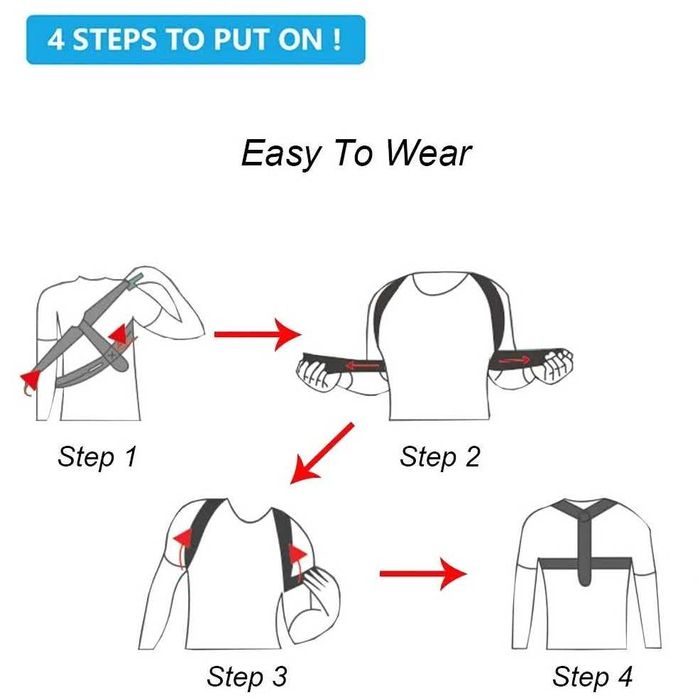 4 STEPS TO PUT ON !

Easy To Wear

Step 1

Step 2

Step 3

Step 4