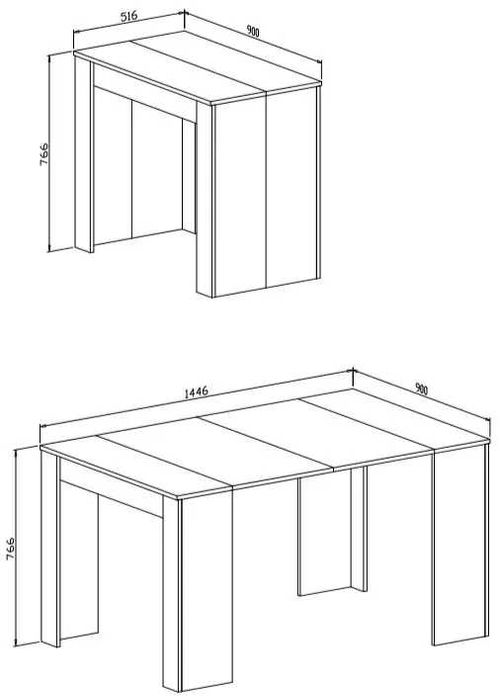 516
900
766
1446
900
766