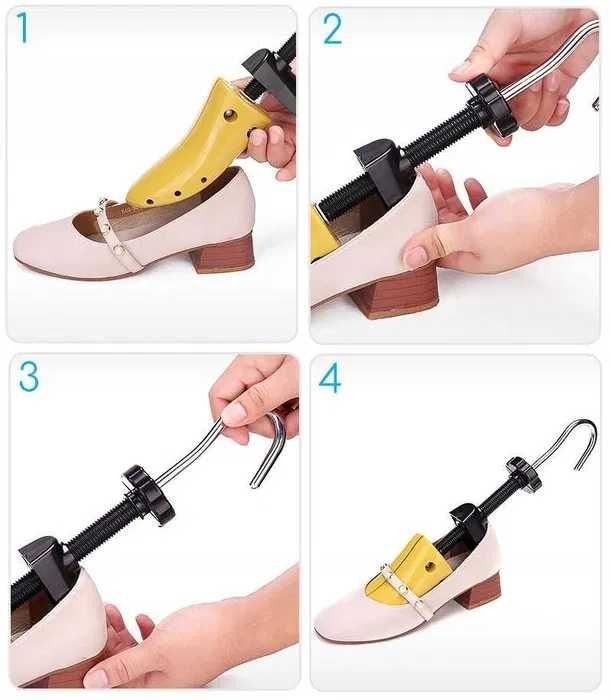 1

2

3

4