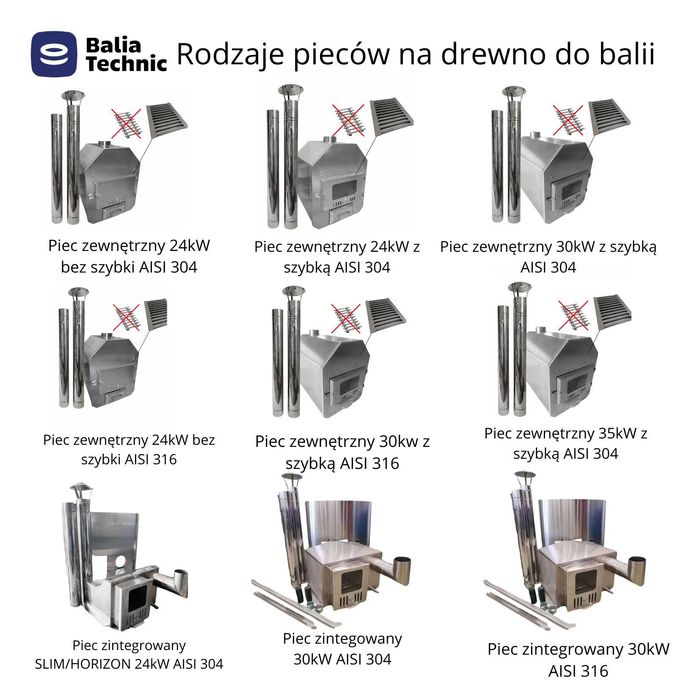 Balia Technic Rodzaje pieców na drewno do balii

Piec zewnętrzny 24kW bez szybki AISI 304

Piec zewnętrzny 24kW z szybką AISI 304

Piec zewnętrzny 30kW z szybką AISI 304

Piec zewnętrzny 24kW bez szybki AISI 316

Piec zewnętrzny 30kw z szybką AISI 316

Piec zewnętrzny 35kW z szybką AISI 304

Piec zintegrowany SLIM/HORIZON 24kW AISI 304

Piec zintegowany 30kW AISI 304

Piec zintegrowany 30kW AISI 316