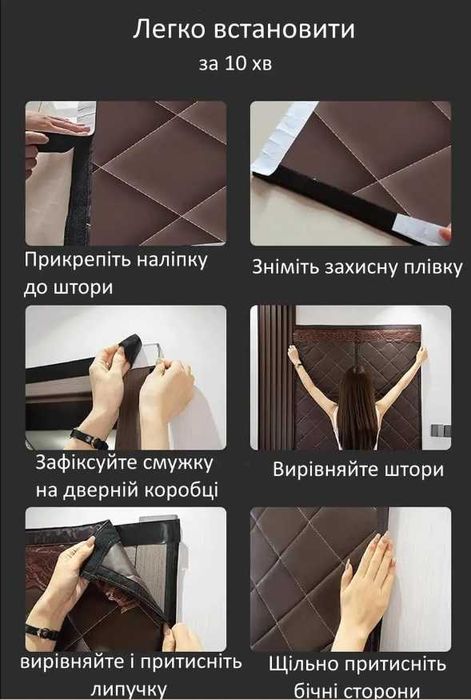 Легко встановити
за 10 хв

Прикрепіть наліпку до штори

Зніміть захисну плівку

Зафіксуйте смужку на дверній коробці

Вирівняйте штори

вирівняйте і притисніть липучку

Щільно притисніть бічні сторони