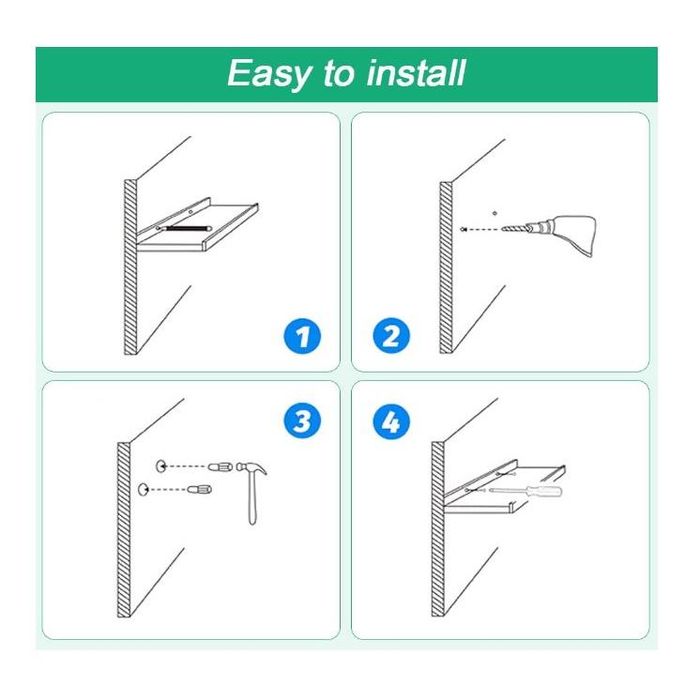 Easy to install

1

2

3

4