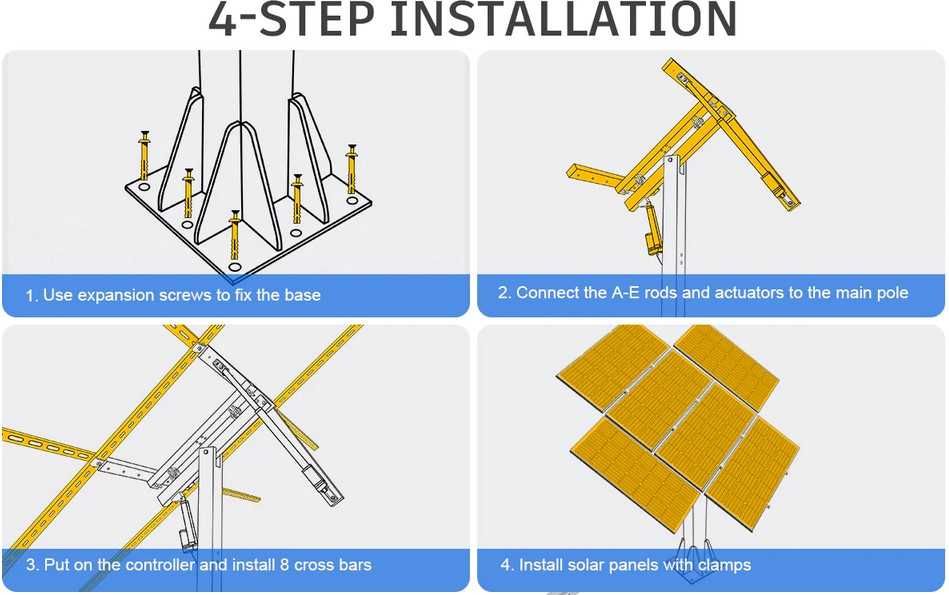 4-STEP INSTALLATION

1. Use expansion screws to fix the base

2. Connect the A-E rods and actuators to the main pole

3. Put on the controller and install 8 cross bars

4. Install solar panels with clamps