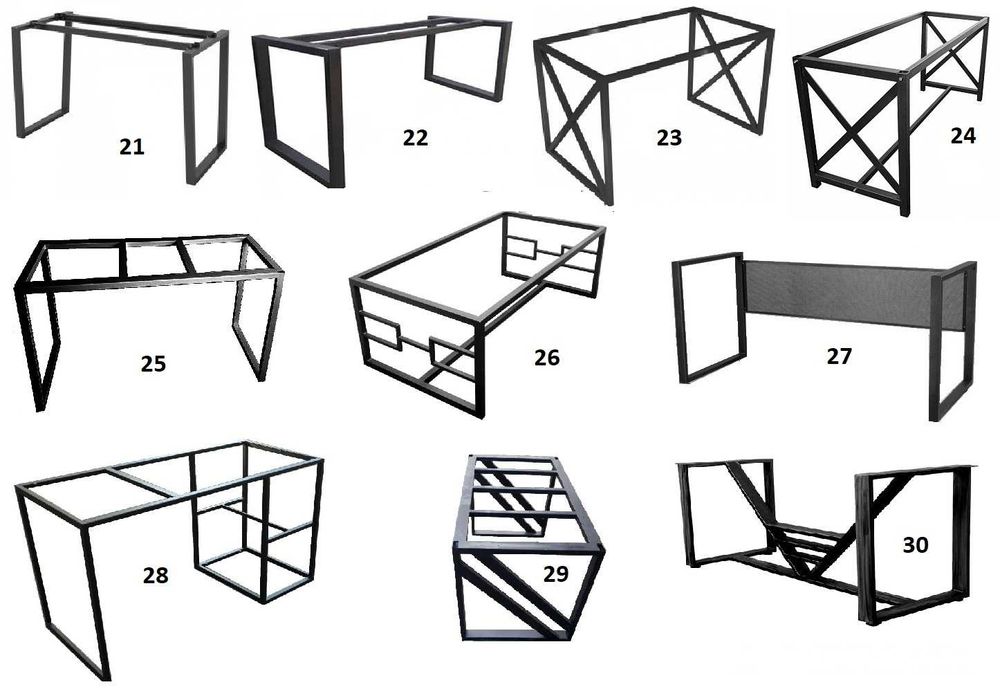 21
22
23
24
25
26
27
28
29
30