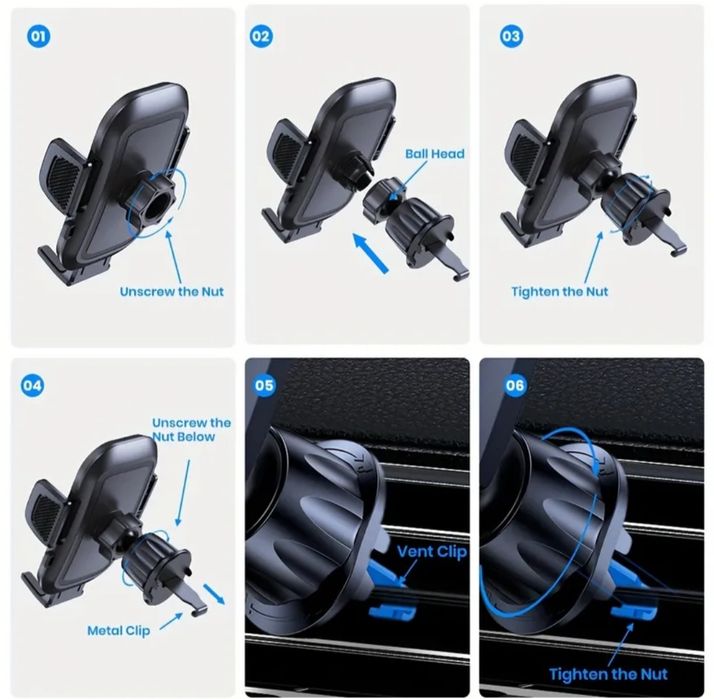 01

Unscrew the Nut

02

Ball Head

03

Tighten the Nut

04

Unscrew the Nut Below

Metal Clip

05

Vent Clip

06

Tighten the Nut