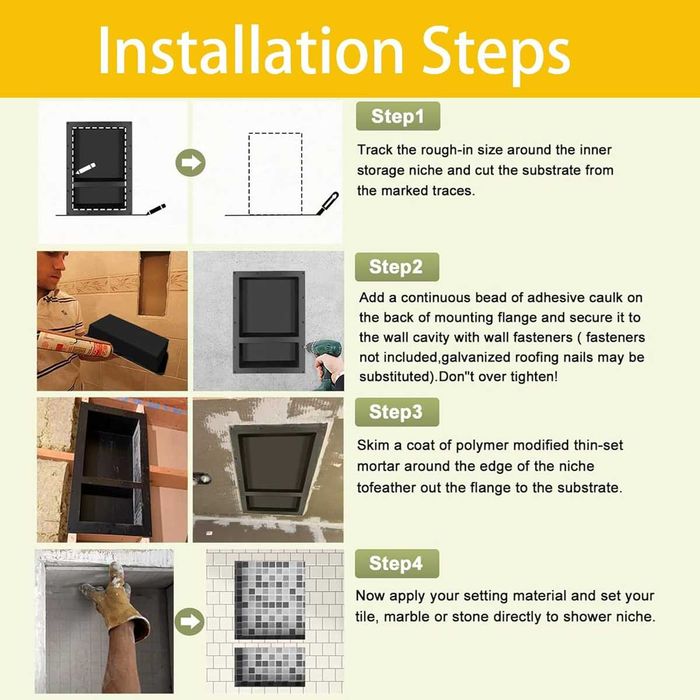 Installation Steps

Step1

Track the rough-in size around the inner storage niche and cut the substrate from the marked traces.

Step2

Add a continuous bead of adhesive caulk on the back of mounting flange and secure it to the wall cavity with wall fasteners ( fasteners not included,galvanized roofing nails may be substituted).Don"t over tighten!

Step3

Skim a coat of polymer modified thin-set mortar around the edge of the niche tofeather out the flange to the substrate.

Step4

Now apply your setting material and set your tile, marble or stone directly to shower niche.